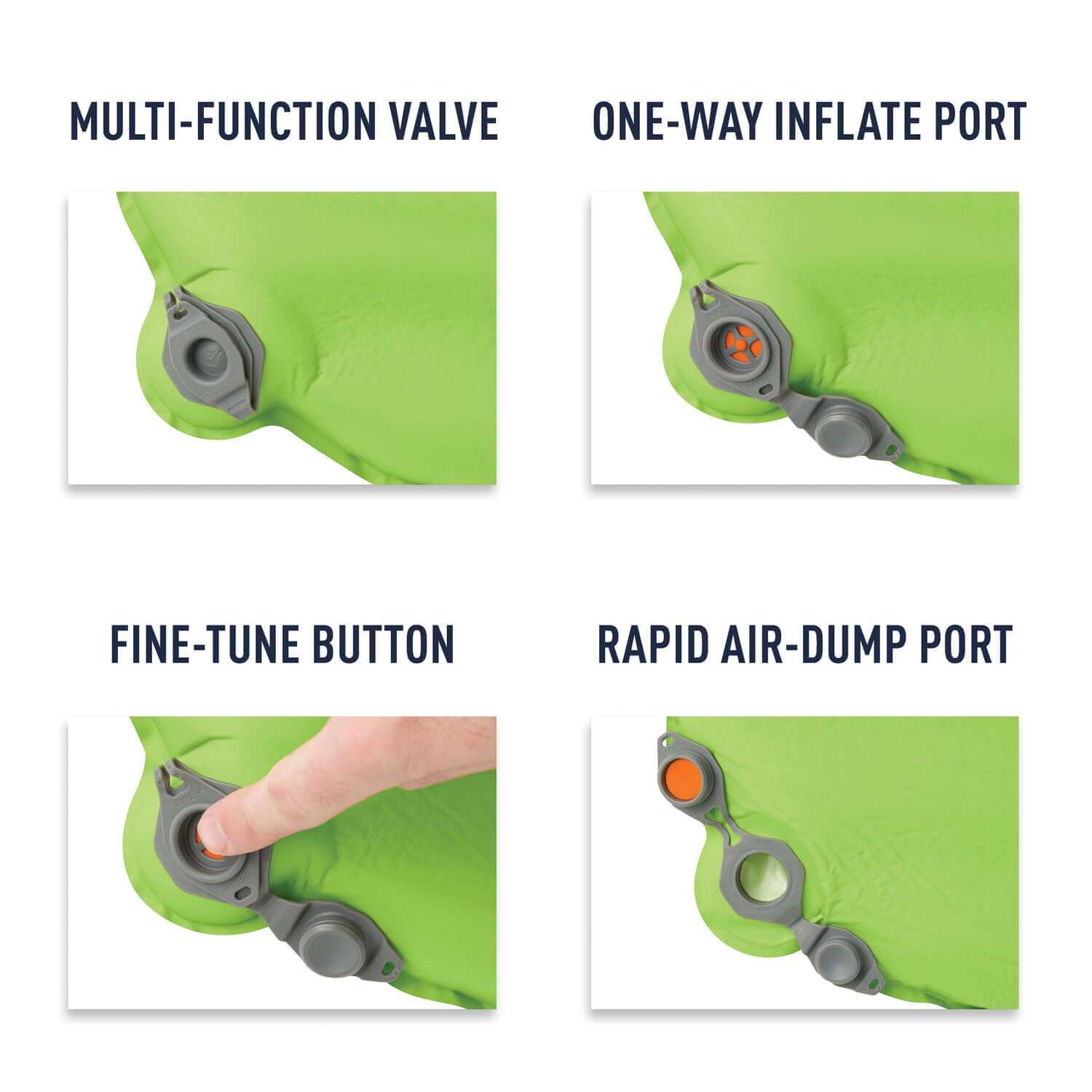 MULTI-FUNCTION VALVE

ONE-WAY INFLATE PORT

FINE-TUNE BUTTON

RAPID AIR-DUMP PORT