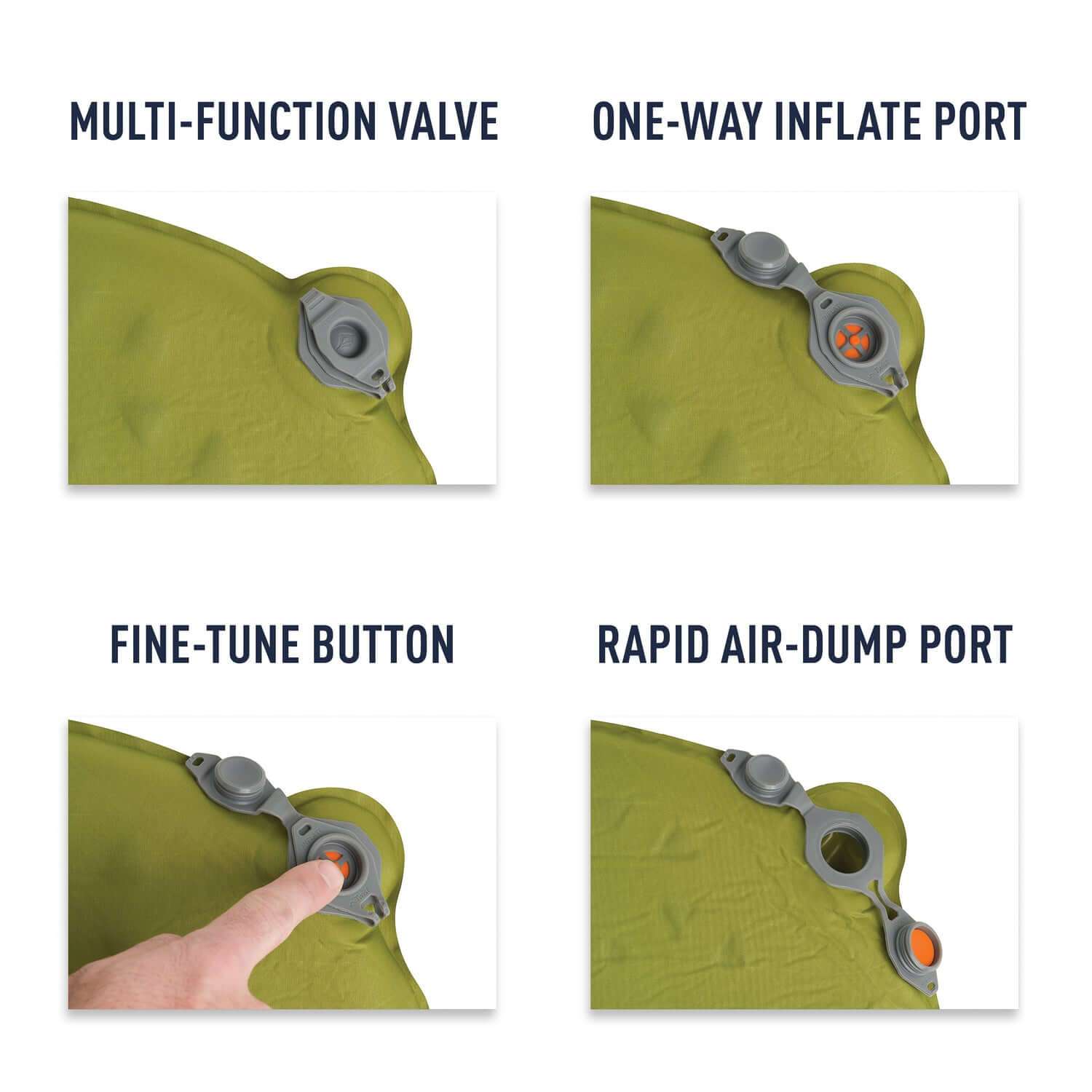 MULTI-FUNCTION VALVE

ONE-WAY INFLATE PORT

FINE-TUNE BUTTON

RAPID AIR-DUMP PORT