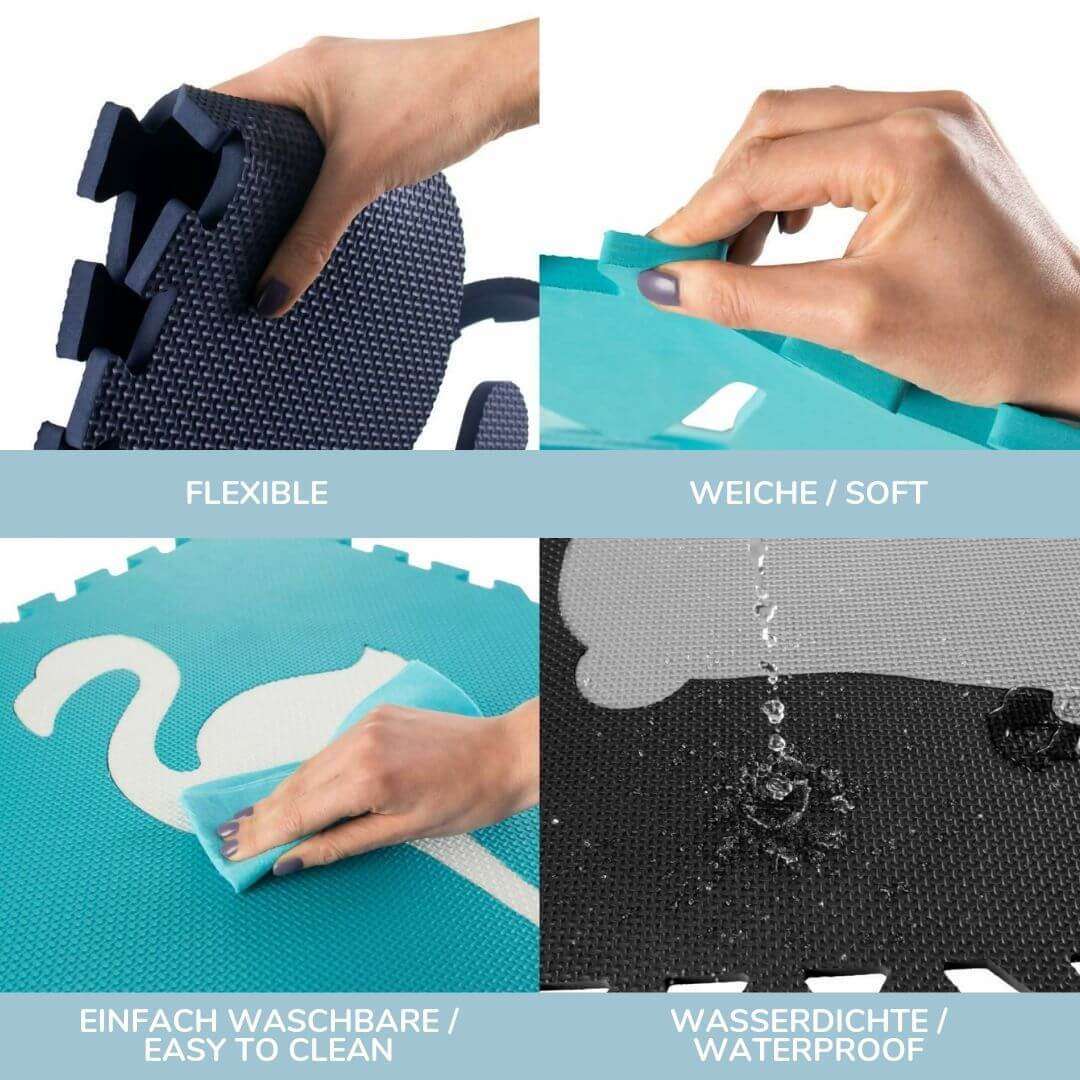 FLEXIBLE

WEICHE / SOFT

EINFACH WASCHBARE / EASY TO CLEAN

WASSERDICHTE / WATERPROOF