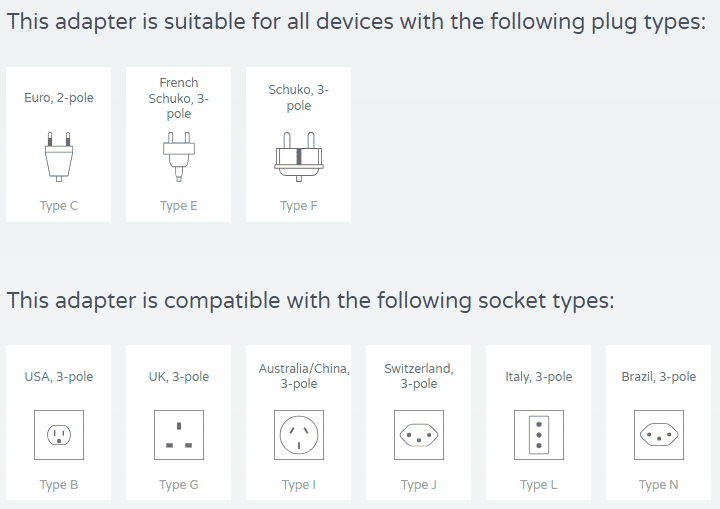 This adapter is suitable for all devices with the following plug types:

Euro, 2-pole
Type C

French Schuko, 3-pole
Type E

Schuko, 3-pole
Type F

This adapter is compatible with the following socket types:

USA, 3-pole
Type B

UK, 3-pole
Type G

Australia/China, 3-pole
Type I

Switzerland, 3-pole
Type J

Italy, 3-pole
Type L

Brazil, 3-pole
Type N